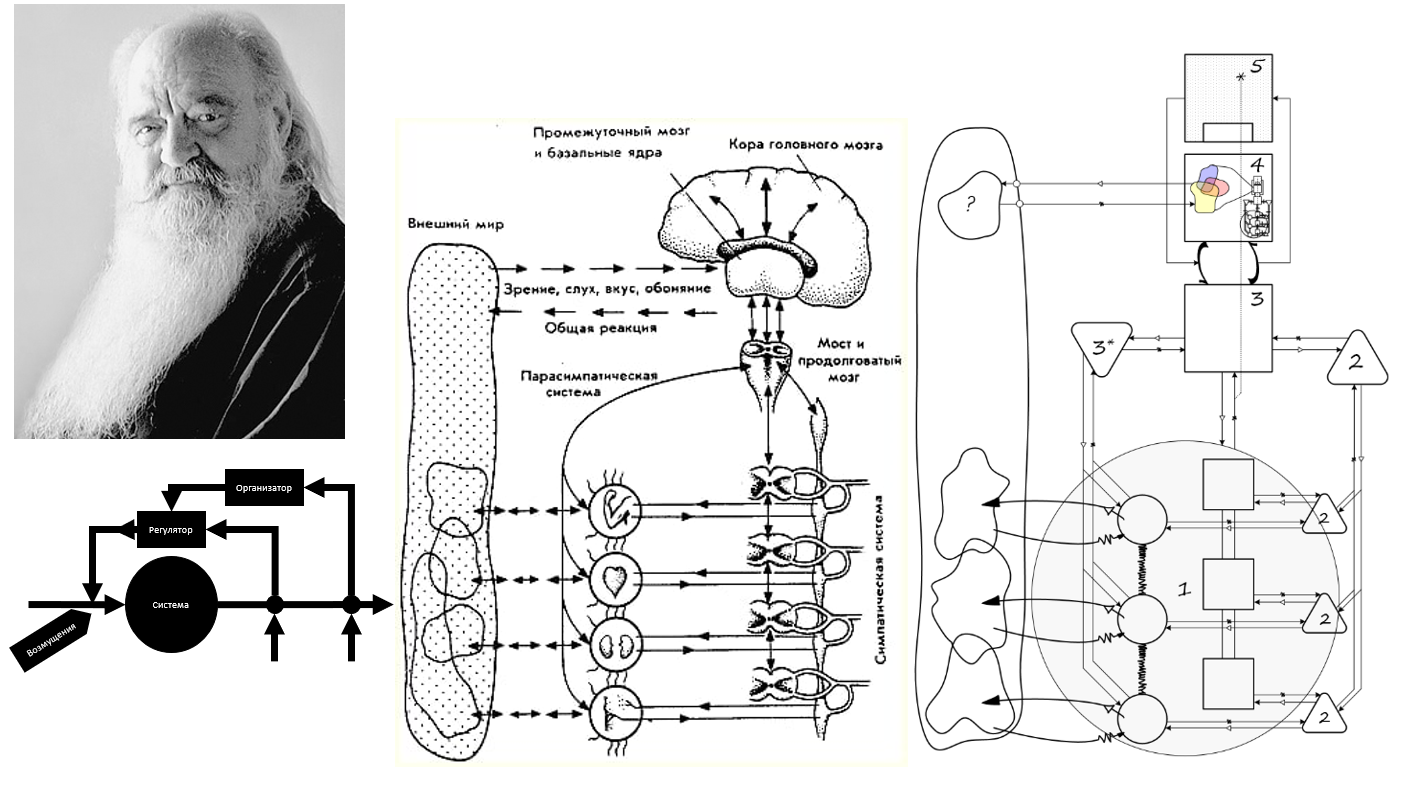 Организатор
Регулятор
Система
Возмущения

Промежуточный мозг и базальные ядра
Кора головного мозга
Внешний мир
Зрение, слух, вкус, обоняние
Общая реакция
Мост и продолговатый мозг
Парасимпатическая система
Симпатическая система

5
4
?
3
3*
2
2
1
2
2