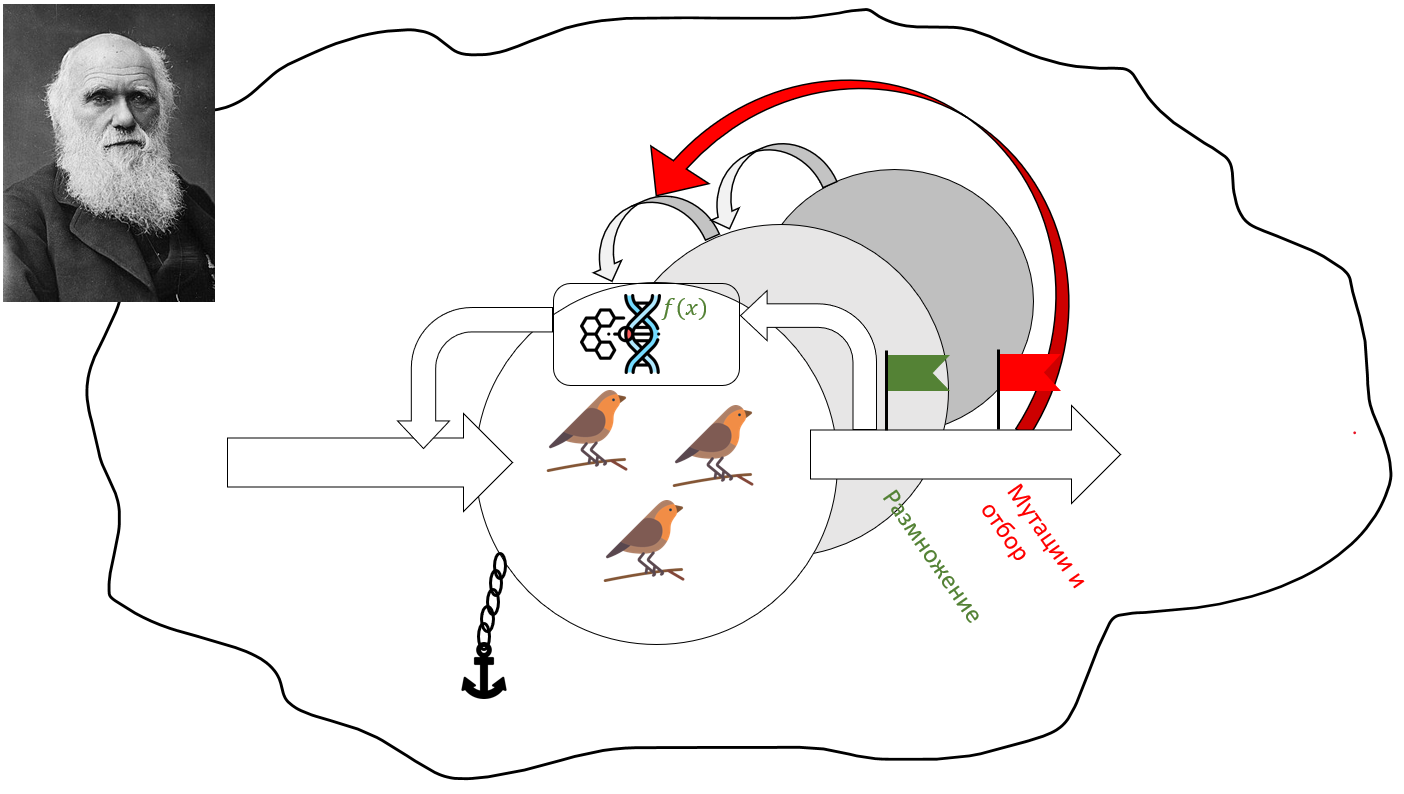 $f(x)$

Размножение

Мутации и отбор